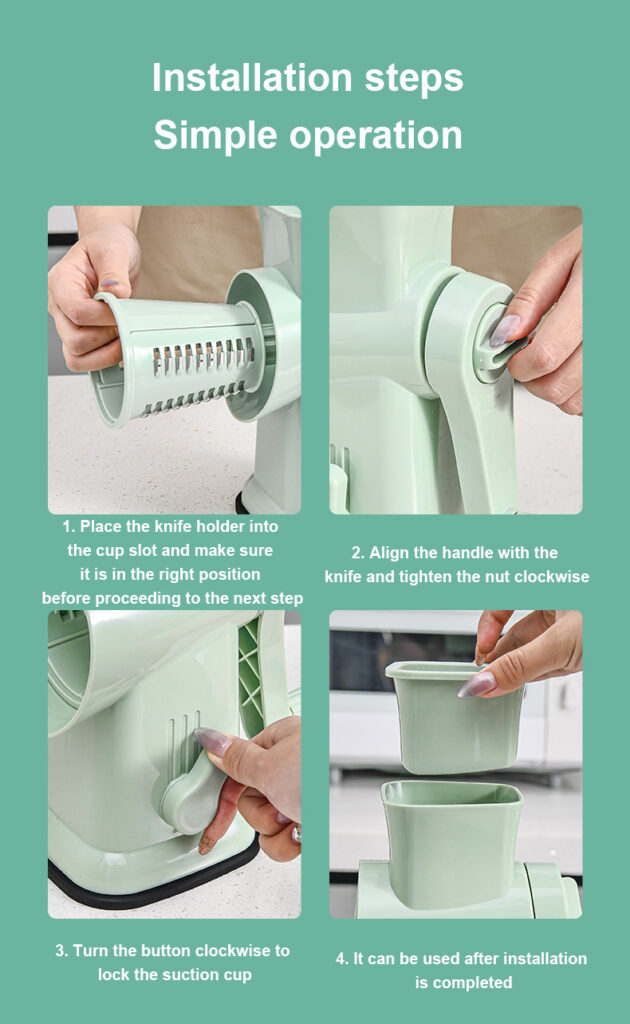 Installation steps
Simple operation

1. Place the knife holder into the cup slot and make sure it is in the right position before proceeding to the next step

2. Align the handle with the knife and tighten the nut clockwise

3. Turn the button clockwise to lock the suction cup

4. It can be used after installation is completed